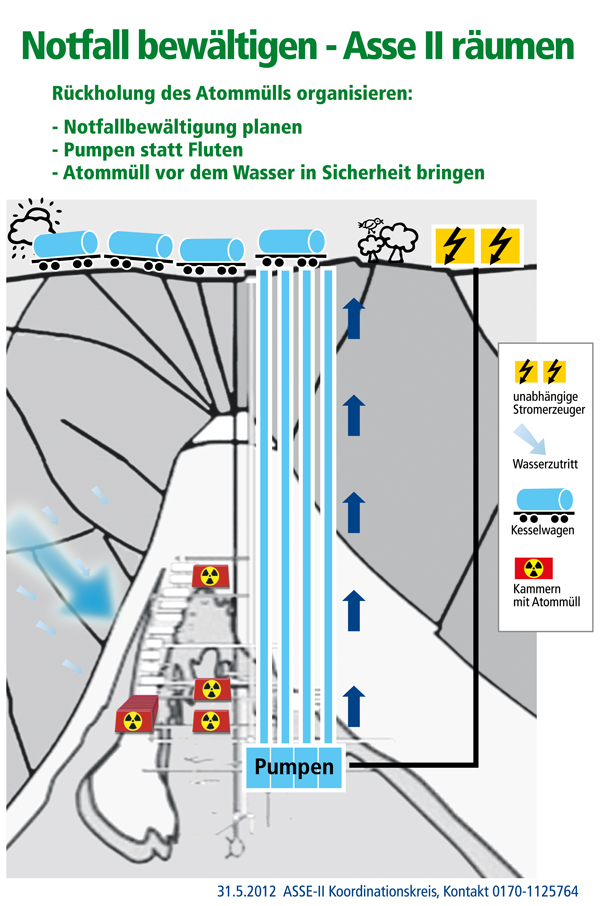 Notfall bewältigen - Asse II räumen

Rückholung des Atommülls organisieren:

- Notfallbewältigung planen
- Pumpen statt Fluten
- Atommüll vor dem Wasser in Sicherheit bringen

unabhängige Stromerzeuger

Wasserzutritt

Kesselwagen

Kammern mit Atommüll

Pumpen

31.5.2012 ASSE-II Koordinationskreis, Kontakt 0170-1125764